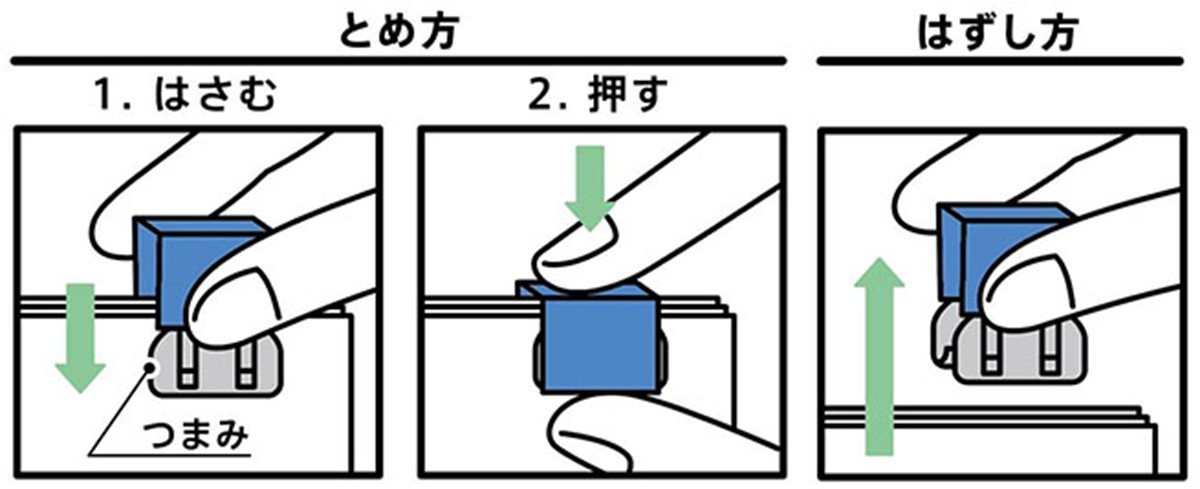 とめ方

1. はさむ

つまみ

2. 押す

はずし方