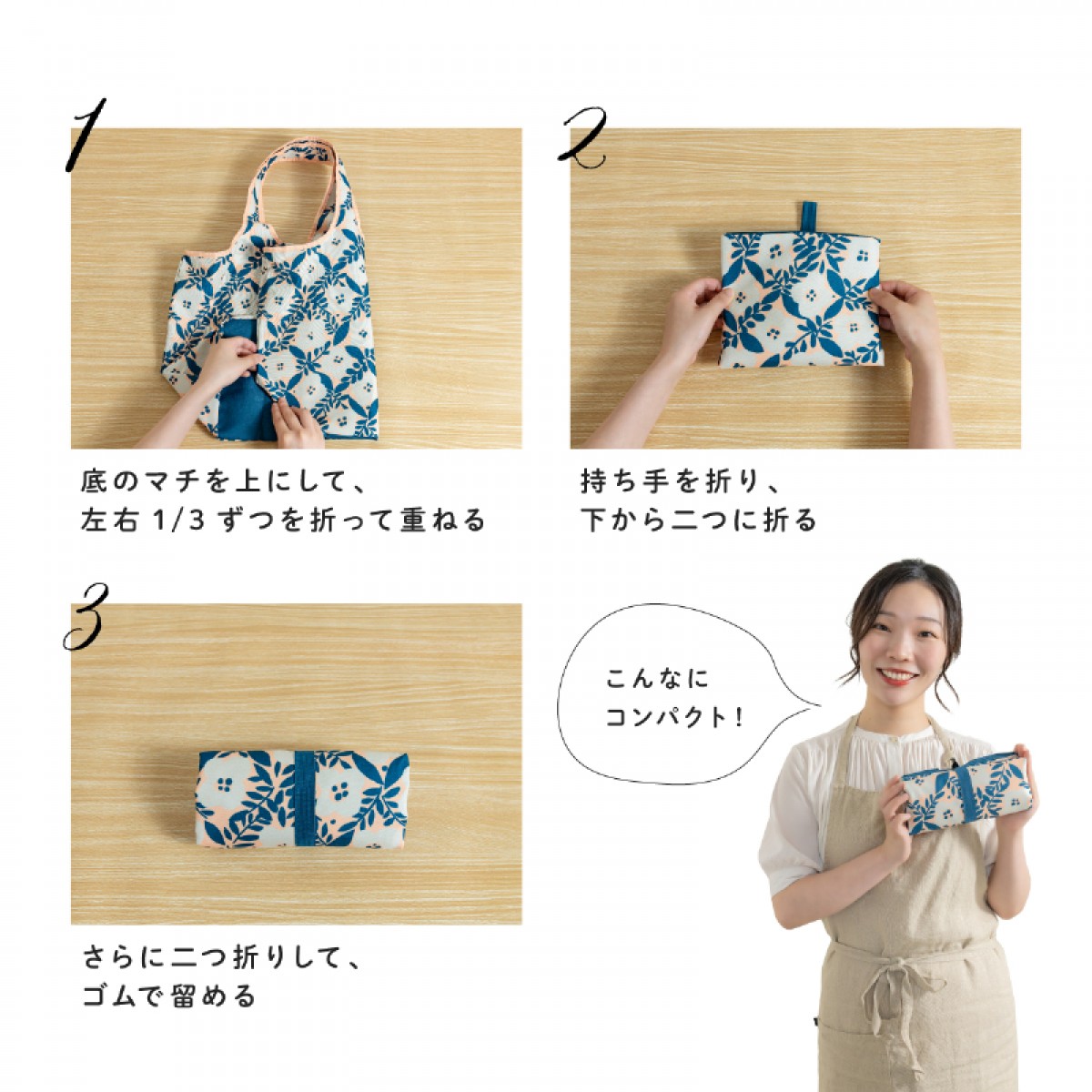 1

底のマチを上にして、
左右 1/3 ずつを折って重ねる

2

持ち手を折り、
下から二つに折る

3

さらに二つ折りして、
ゴムで留める

こんなに
コンパクト!