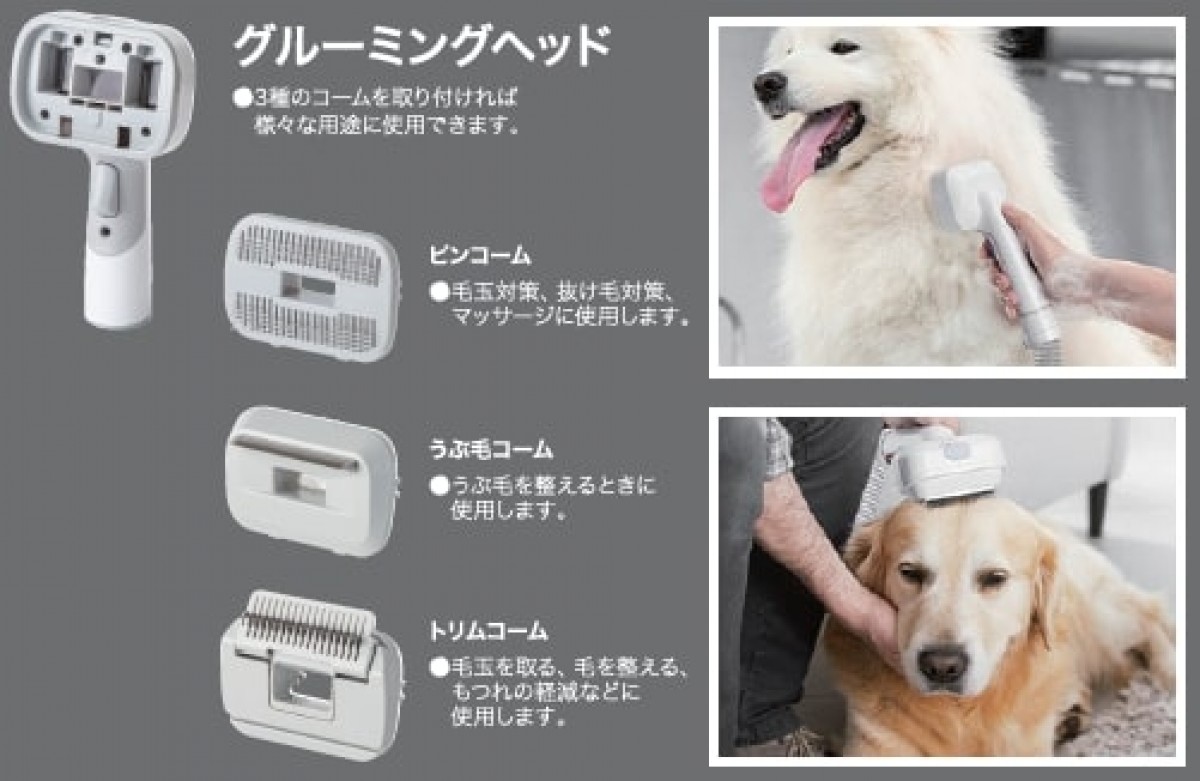 グルーミングヘッド

●3種のコームを取り付ければ様々な用途に使用できます。

ピンコーム

●毛玉対策、抜け毛対策、マッサージに使用します。

うぶ毛コーム

●うぶ毛を整えるときに使用します。

トリムコーム

●毛玉を取る、毛を整える、もつれの軽減などに使用します。