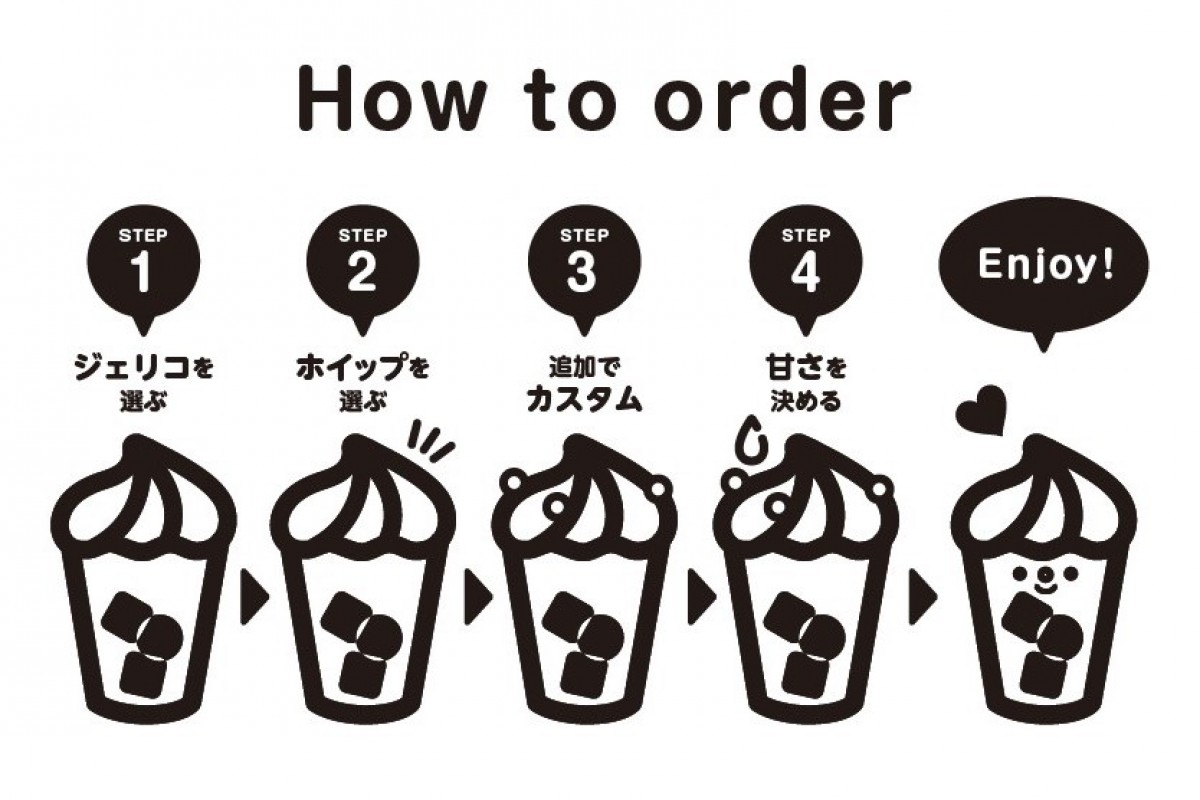 How to order

STEP
1
ジェリコを選ぶ

STEP
2
ホイップを選ぶ

STEP
3
追加でカスタム

STEP
4
甘さを決める

Enjoy!